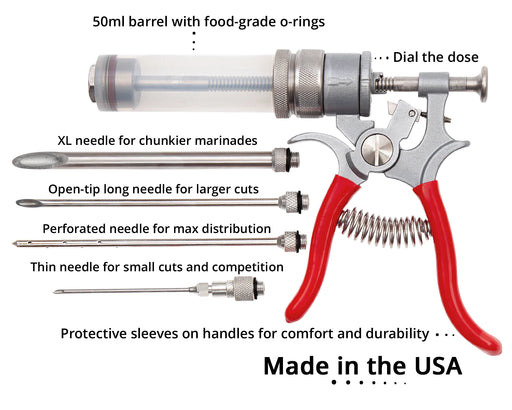 50ml barrel with food-grade o-rings

Dial the dose

XL needle for chunkier marinades

Open-tip long needle for larger cuts

Perforated needle for max distribution

Thin needle for small cuts and competition

Protective sleeves on handles for comfort and durability

Made in the USA